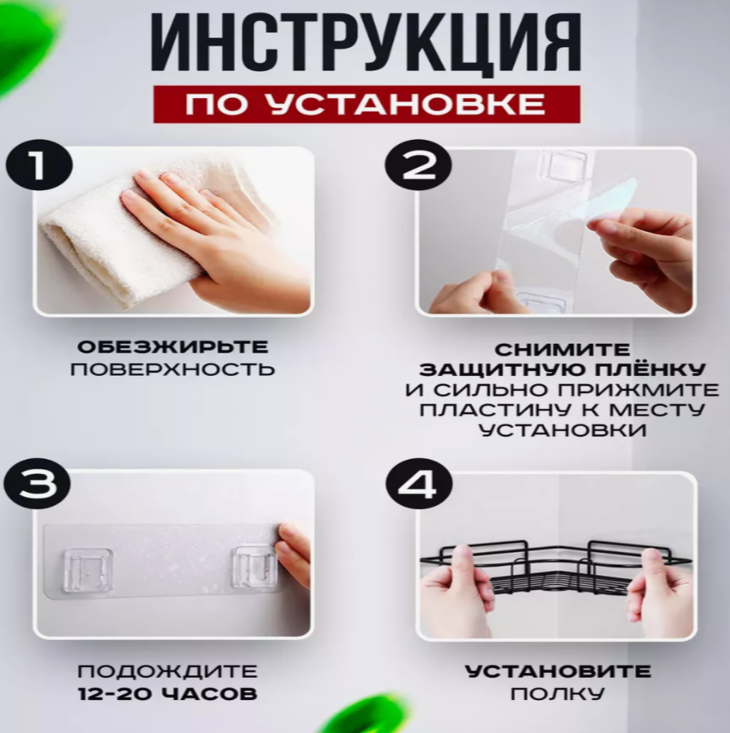 ИНСТРУКЦИЯ
ПО УСТАНОВКЕ

1
ОБЕЗЖИРЬТЕ ПОВЕРХНОСТЬ

2
СНИМИТЕ ЗАЩИТНУЮ ПЛЁНКУ И СИЛЬНО ПРИЖМИТЕ ПЛАСТИНУ К МЕСТУ УСТАНОВКИ

3
ПОДОЖДИТЕ 12-20 ЧАСОВ

4
УСТАНОВИТЕ ПОЛКУ